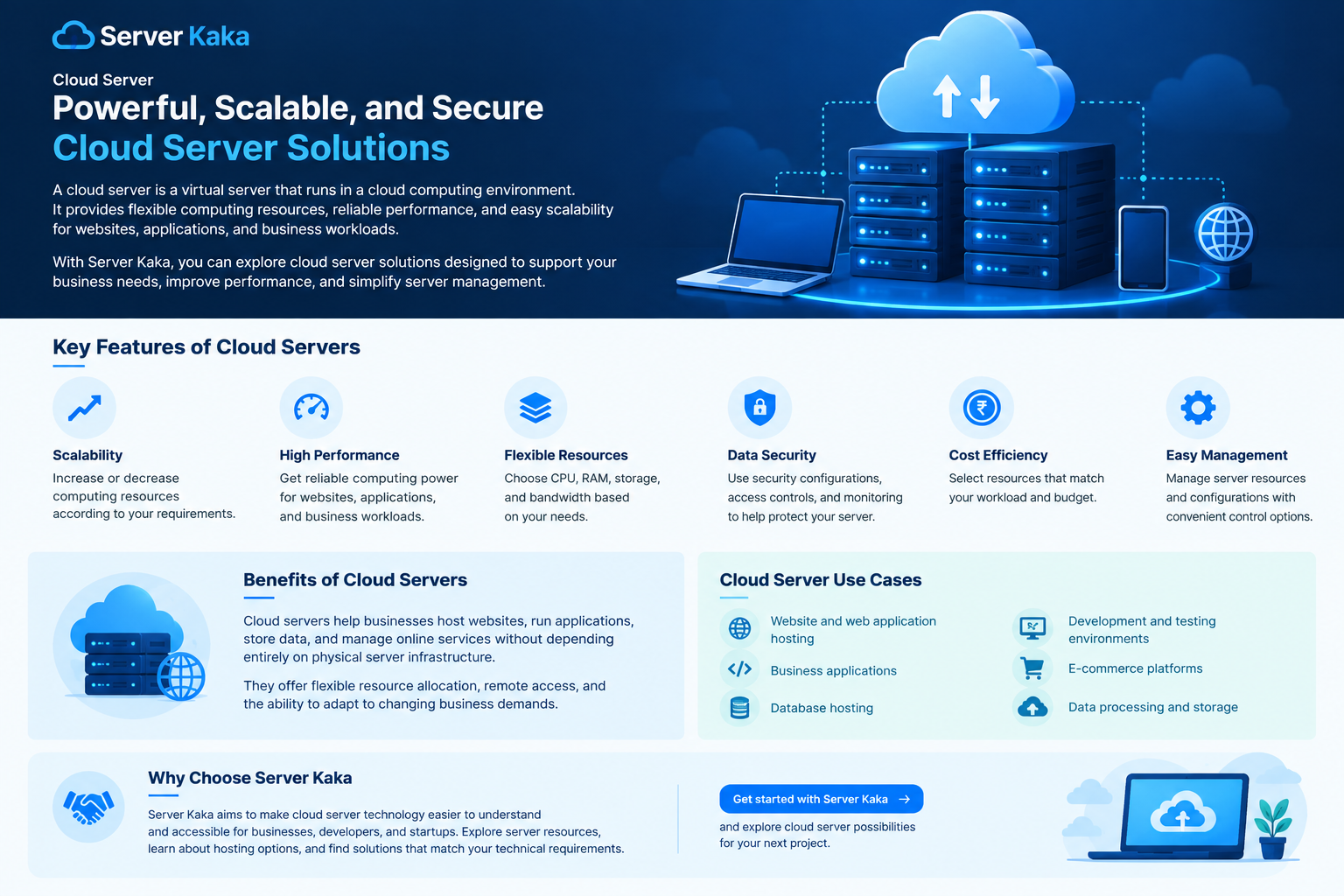 Server Kaka

Cloud Server

Powerful, Scalable, and Secure Cloud Server Solutions

A cloud server is a virtual server that runs in a cloud computing environment. It provides flexible computing resources, reliable performance, and easy scalability for websites, applications, and business workloads.

With Server Kaka, you can explore cloud server solutions designed to support your business needs, improve performance, and simplify server management.

Key Features of Cloud Servers

Scalability
Increase or decrease computing resources according to your requirements.

High Performance
Get reliable computing power for websites, applications, and business workloads.

Flexible Resources
Choose CPU, RAM, storage, and bandwidth based on your needs.

Data Security
Use security configurations, access controls, and monitoring to help protect your server.

Cost Efficiency
Select resources that match your workload and budget.

Easy Management
Manage server resources and configurations with convenient control options.

Benefits of Cloud Servers

Cloud servers help businesses host websites, run applications, store data, and manage online services without depending entirely on physical server infrastructure.

They offer flexible resource allocation, remote access, and the ability to adapt to changing business demands.

Cloud Server Use Cases

Website and web application hosting

Business applications

Database hosting

Development and testing environments

E-commerce platforms

Data processing and storage

Why Choose Server Kaka

Server Kaka aims to make cloud server technology easier to understand and accessible for businesses, developers, and startups. Explore server resources, learn about hosting options, and find solutions that match your technical requirements.

Get started with Server Kaka →

and explore cloud server possibilities for your next project.